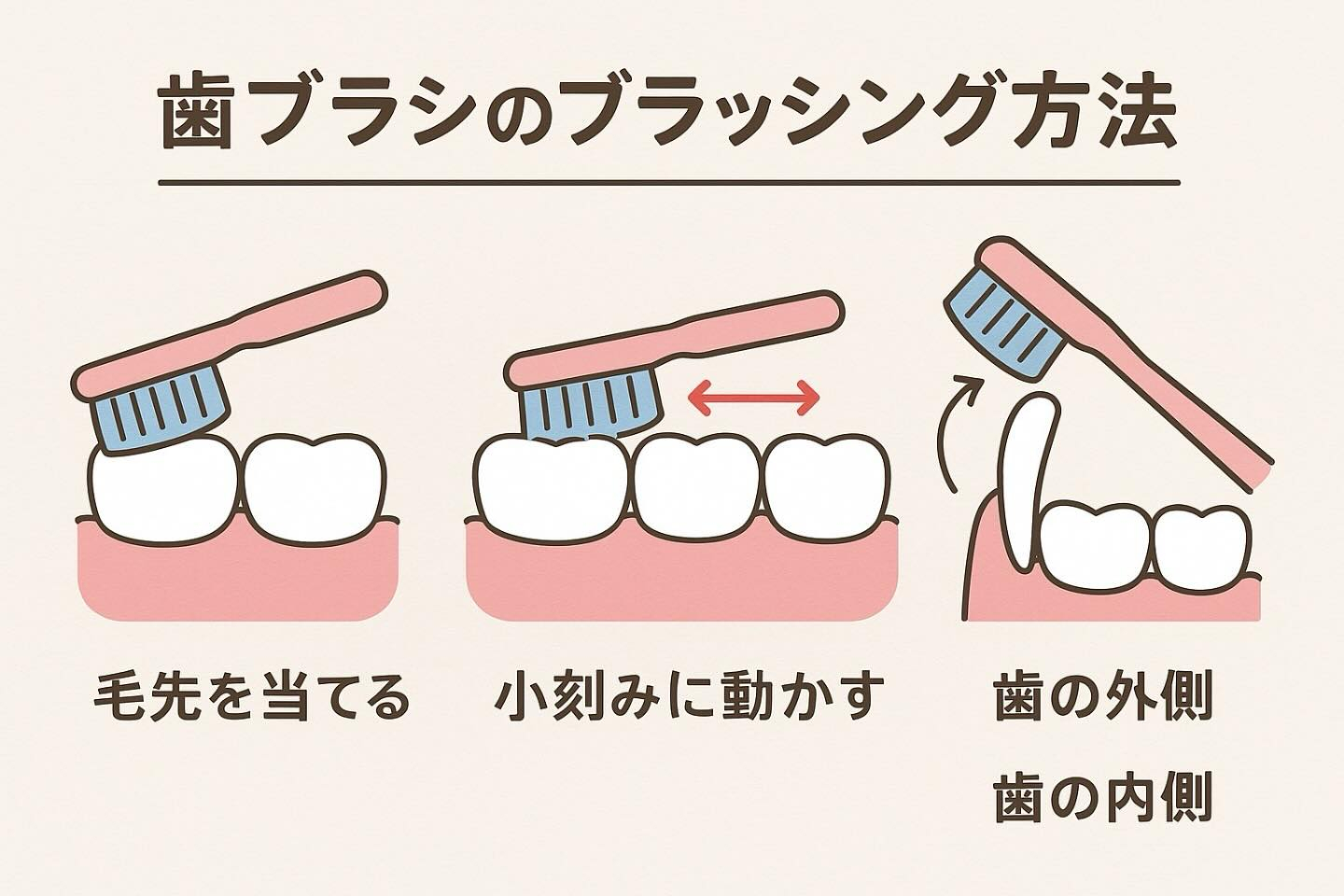 歯ブラシのブラッシング方法

毛先を当てる

小刻みに動かす

歯の外側

歯の内側